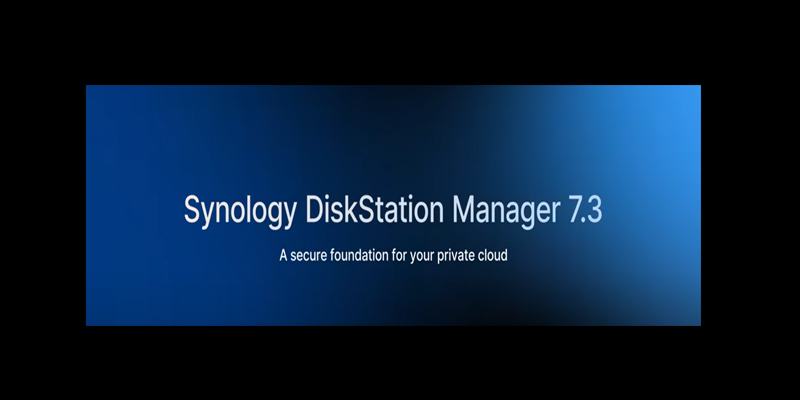 Synology DiskStation Manager 7.3

A secure foundation for your private cloud